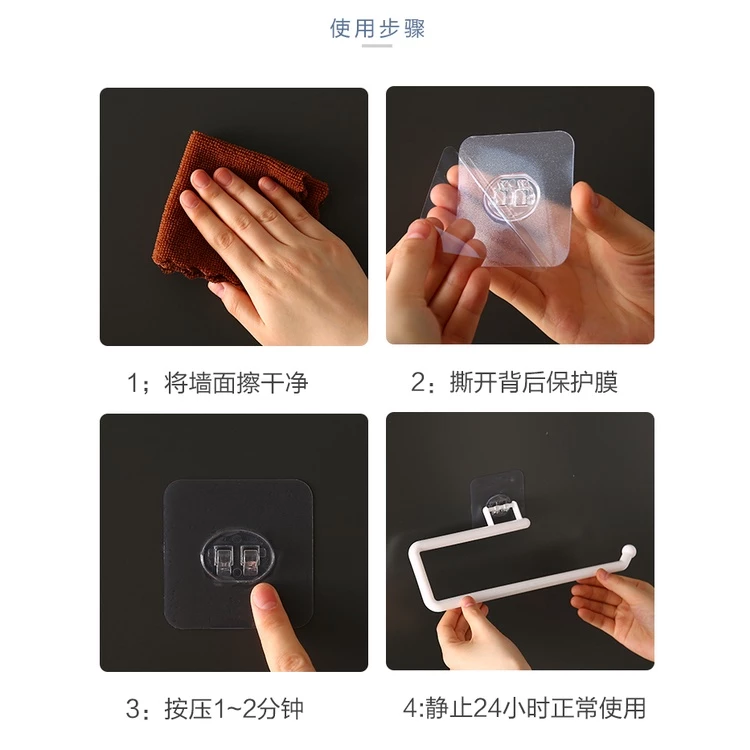 使用步骤

1；将墙面擦干净

2：撕开背后保护膜

3：按压1~2分钟

4:静止24小时正常使用